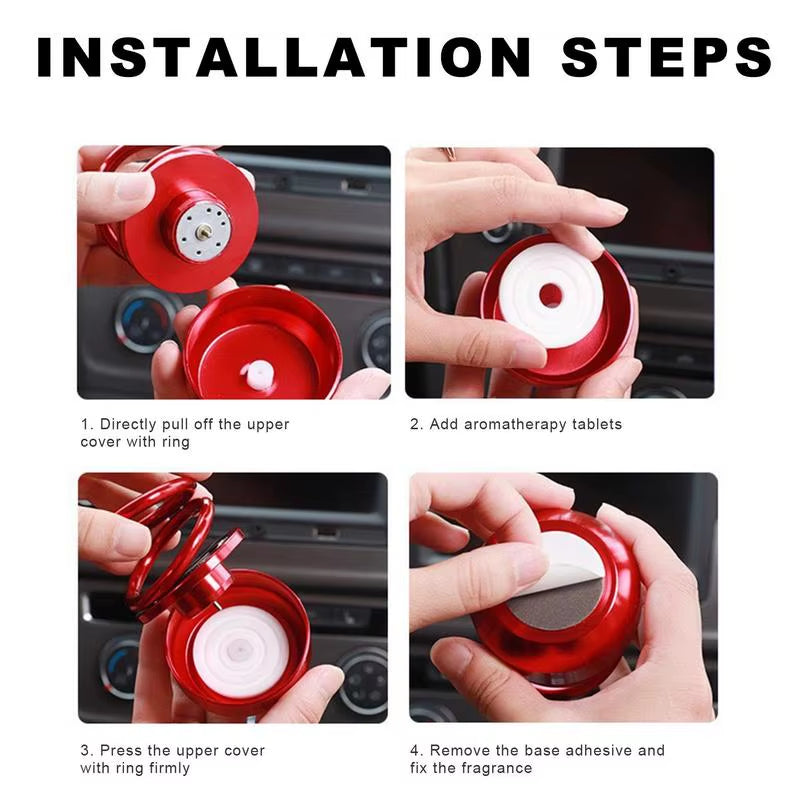 INSTALLATION STEPS

1. Directly pull off the upper cover with ring

2. Add aromatherapy tablets

3. Press the upper cover with ring firmly

4. Remove the base adhesive and fix the fragrance